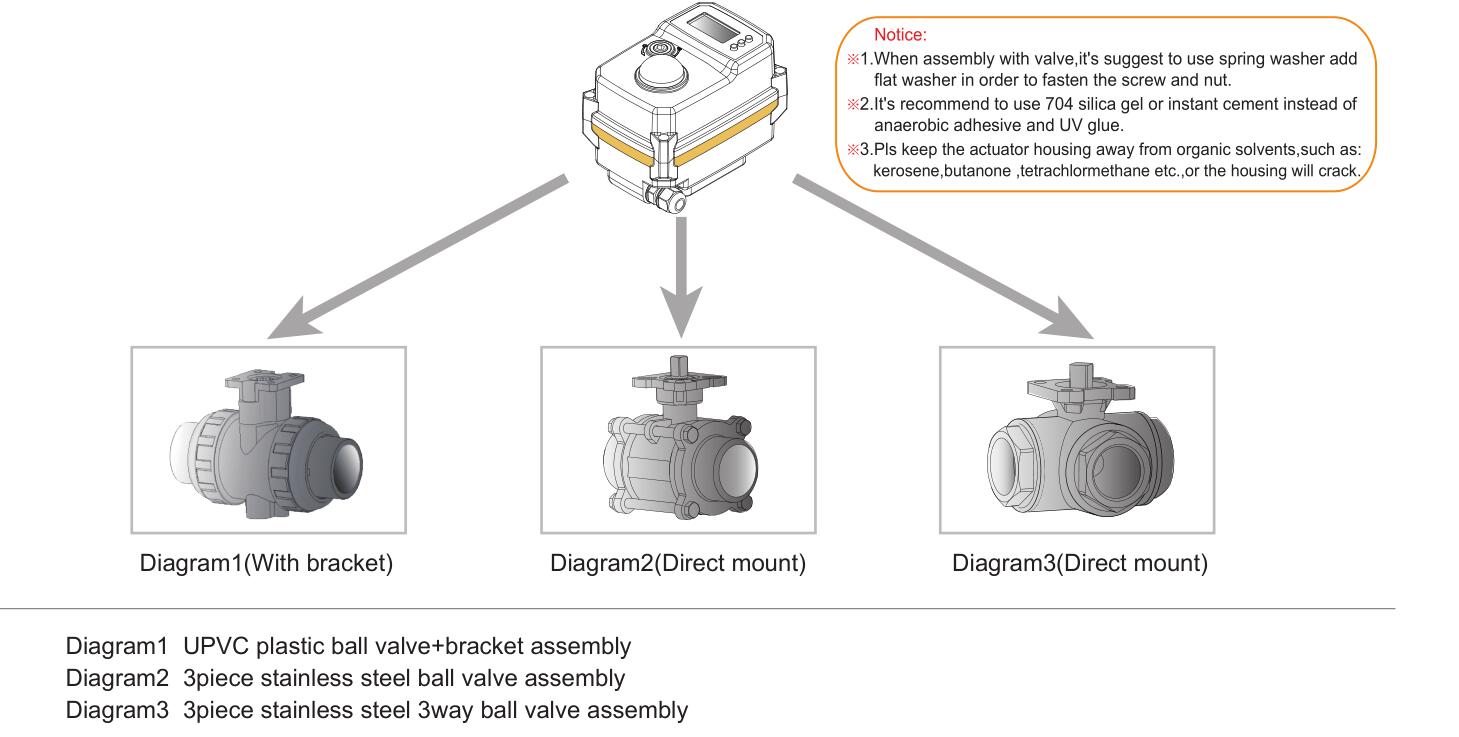 Notice:
※1.When assembly with valve,it's suggest to use spring washer add flat washer in order to fasten the screw and nut.
※2.It's recommend to use 704 silica gel or instant cement instead of anaerobic adhesive and UV glue.
※3.Pls keep the actuator housing away from organic solvents,such as: kerosene,butanone ,tetrachlormethane etc.,or the housing will crack.

Diagram1(With bracket)

Diagram2(Direct mount)

Diagram3(Direct mount)

Diagram1 UPVC plastic ball valve+bracket assembly
Diagram2 3piece stainless steel ball valve assembly
Diagram3 3piece stainless steel 3way ball valve assembly