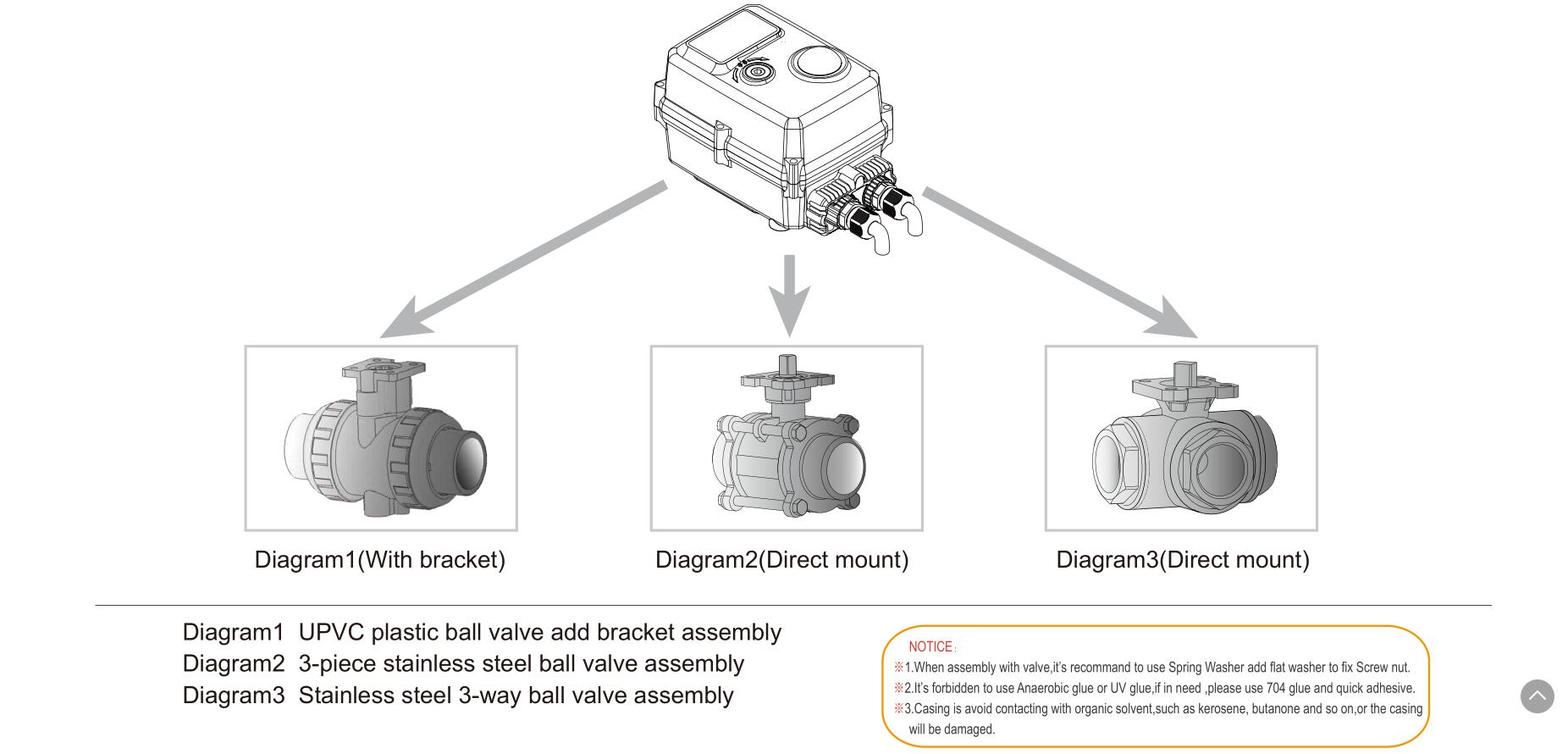 Diagram1(With bracket)

Diagram2(Direct mount)

Diagram3(Direct mount)

Diagram1 UPVC plastic ball valve add bracket assembly
Diagram2 3-piece stainless steel ball valve assembly
Diagram3 Stainless steel 3-way ball valve assembly

NOTICE:
※1.When assembly with valve,it's recommand to use Spring Washer add flat washer to fix Screw nut.
※2.It's forbidden to use Anaerobic glue or UV glue,if in need ,please use 704 glue and quick adhesive.
※3.Casing is avoid contacting with organic solvent,such as kerosene, butanone and so on,or the casing will be damaged.